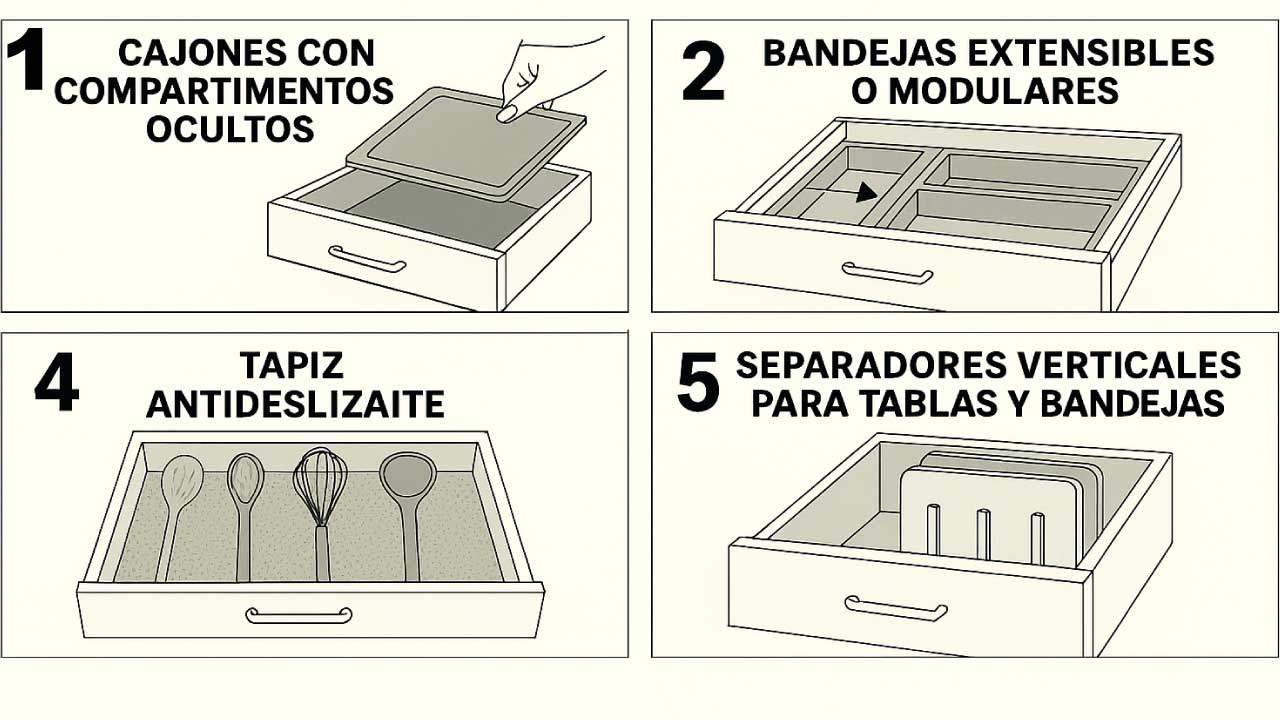 1 CAJONES CON COMPARTIMENTOS OCULTOS

2 BANDEJAS EXTENSIBLES O MODULARES

4 TAPIZ ANTIDESLIZAITE

5 SEPARADORES VERTICALES PARA TABLAS Y BANDEJAS